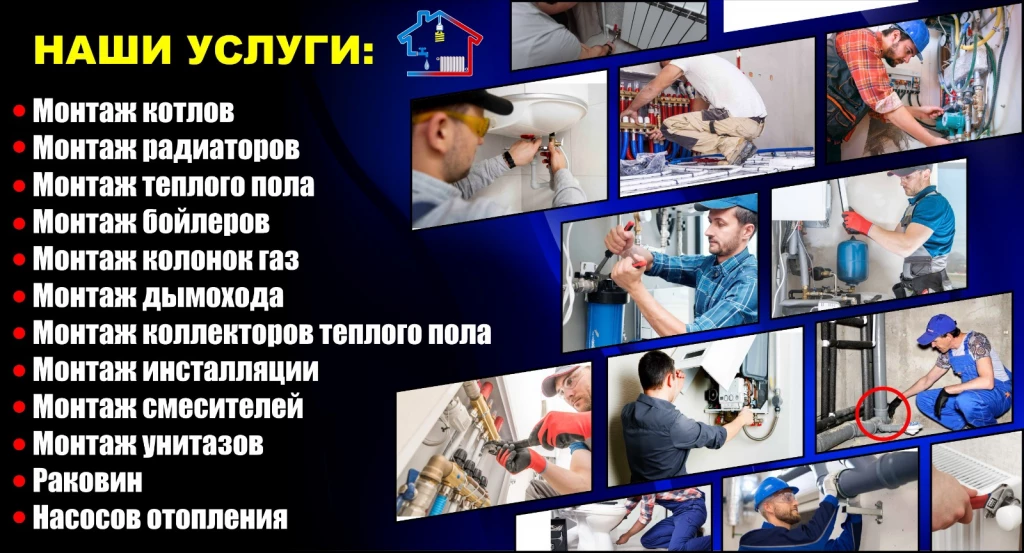 НАШИ УСЛУГИ:

• Монтаж котлов
• Монтаж радиаторов
• Монтаж теплого пола
• Монтаж бойлеров
• Монтаж колонок газ
• Монтаж дымохода
• Монтаж коллекторов теплого пола
• Монтаж инсталляции
• Монтаж смесителей
• Монтаж унитазов
• Раковин
• Насосов отопления