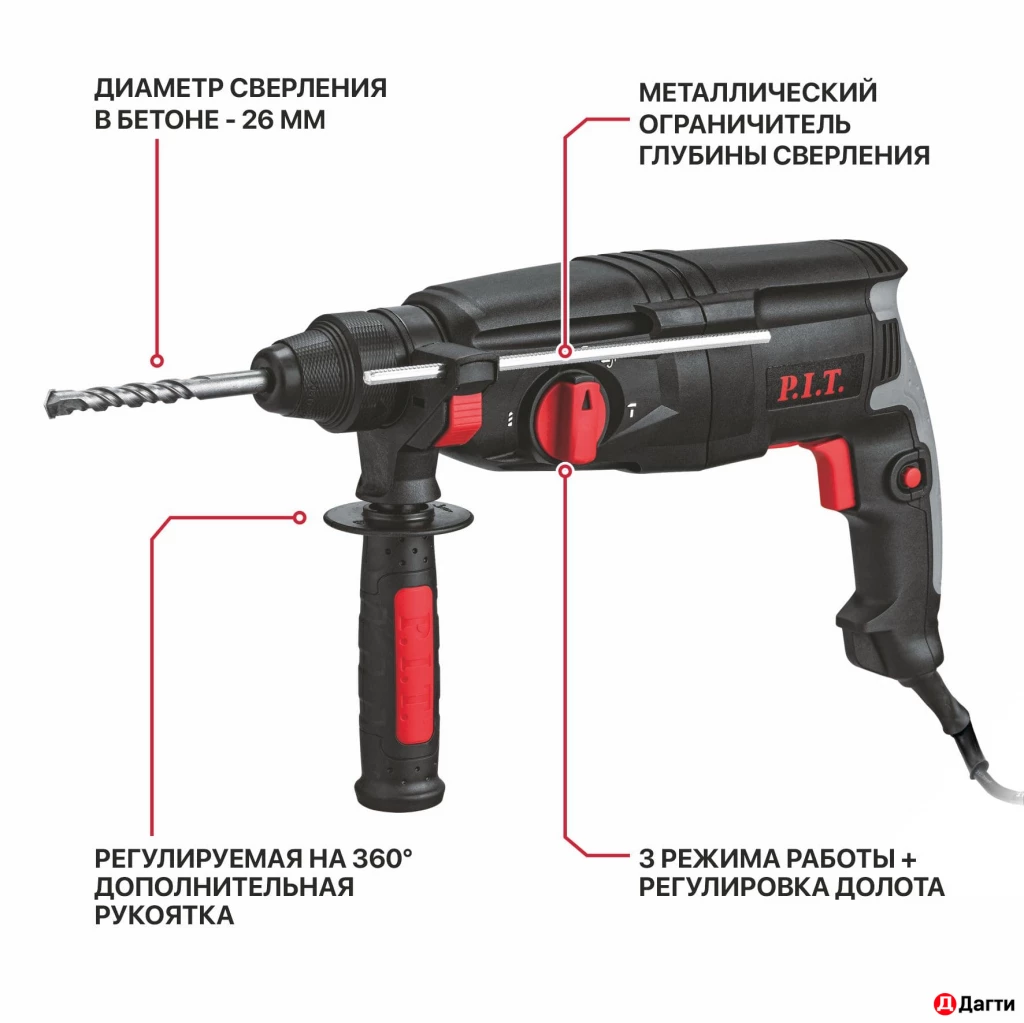 ДИАМЕТР СВЕРЛЕНИЯ В БЕТОНЕ - 26 ММ

МЕТАЛЛИЧЕСКИЙ ОГРАНИЧИТЕЛЬ ГЛУБИНЫ СВЕРЛЕНИЯ

P.I.T.

P.I.T.

РЕГУЛИРУЕМАЯ НА 360° ДОПОЛНИТЕЛЬНАЯ РУКОЯТКА

3 РЕЖИМА РАБОТЫ + РЕГУЛИРОВКА ДОЛОТА

Дагти